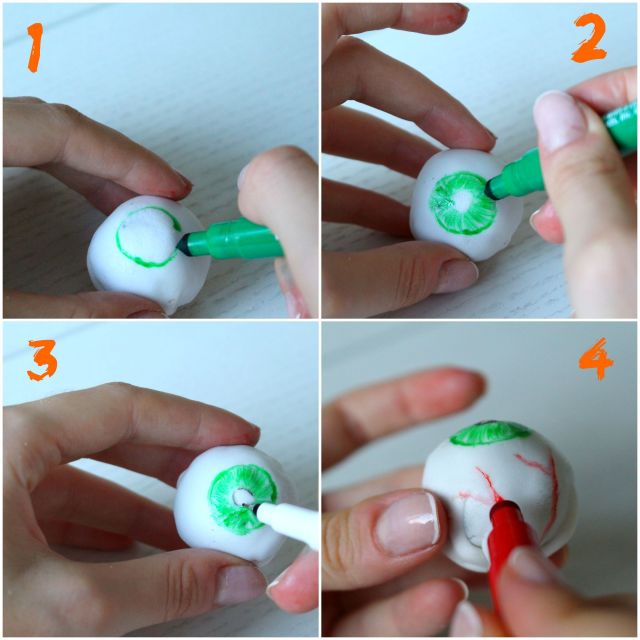 1
2
3
4